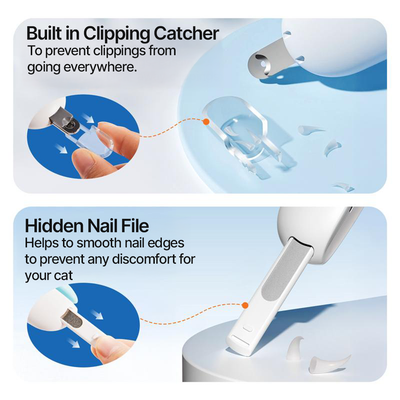 Built in Clipping Catcher
To prevent clippings from going everywhere.

Hidden Nail File
Helps to smooth nail edges to prevent any discomfort for your cat