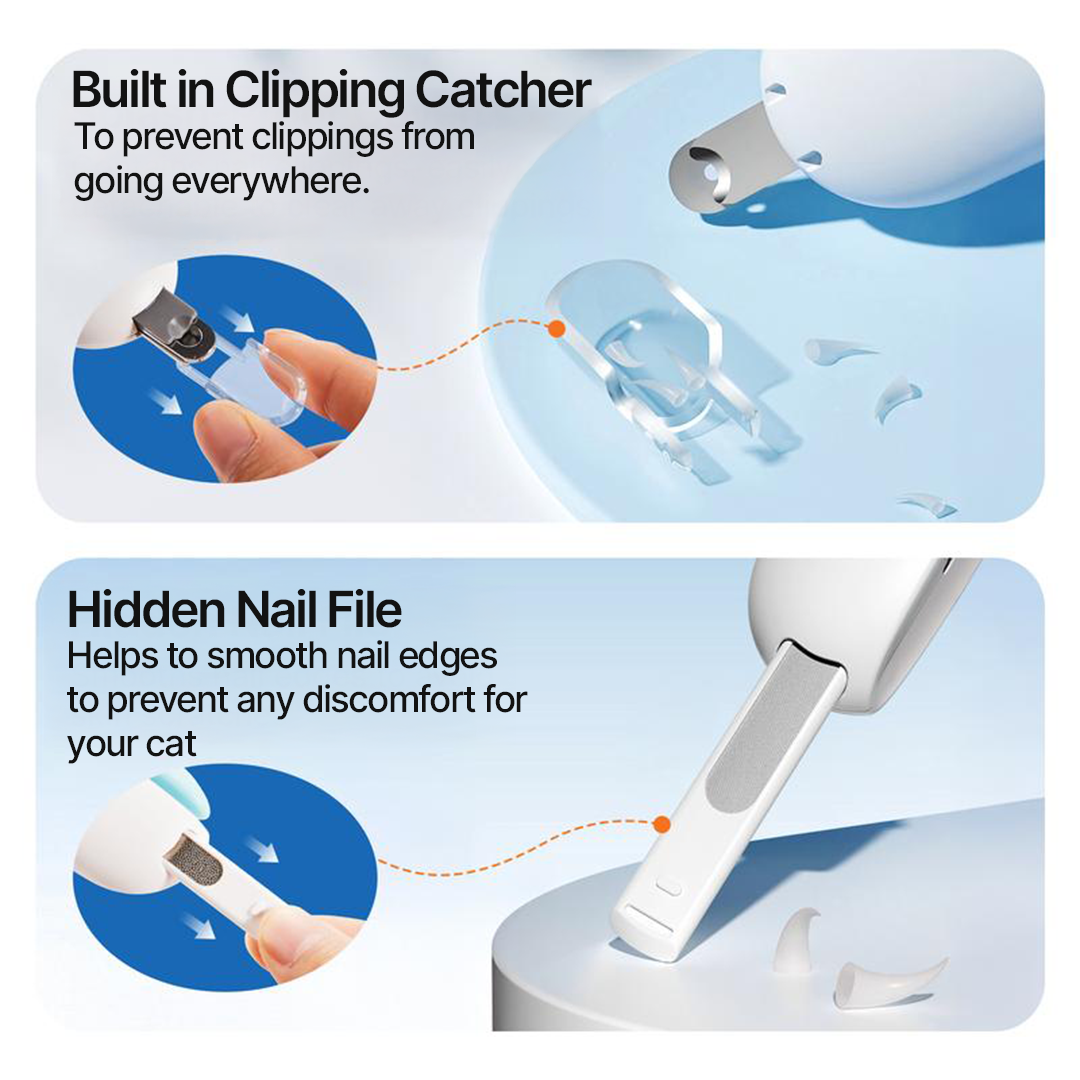 Built in Clipping Catcher
To prevent clippings from going everywhere.

Hidden Nail File
Helps to smooth nail edges to prevent any discomfort for your cat